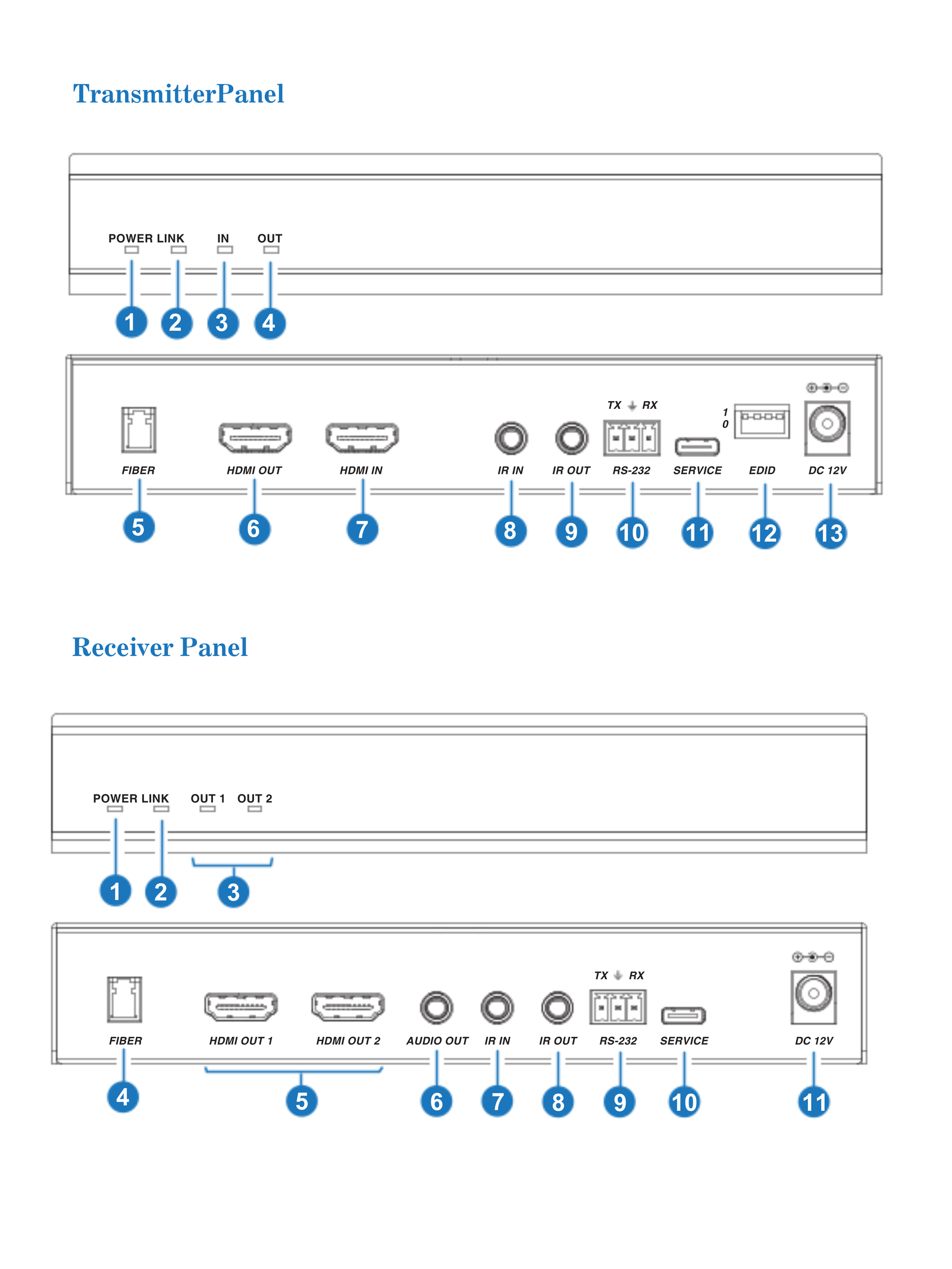 TransmitterPanel

POWER LINK IN OUT

1 2 3 4

TX RX

1
0

FIBER HDMI OUT HDMI IN IR IN IR OUT RS-232 SERVICE EDID DC 12V

5 6 7 8 9 10 11 12 13

Receiver Panel

POWER LINK OUT 1 OUT 2

1 2 3

TX RX

FIBER HDMI OUT 1 HDMI OUT 2 AUDIO OUT IR IN IR OUT RS-232 SERVICE DC 12V

4 5 6 7 8 9 10 11